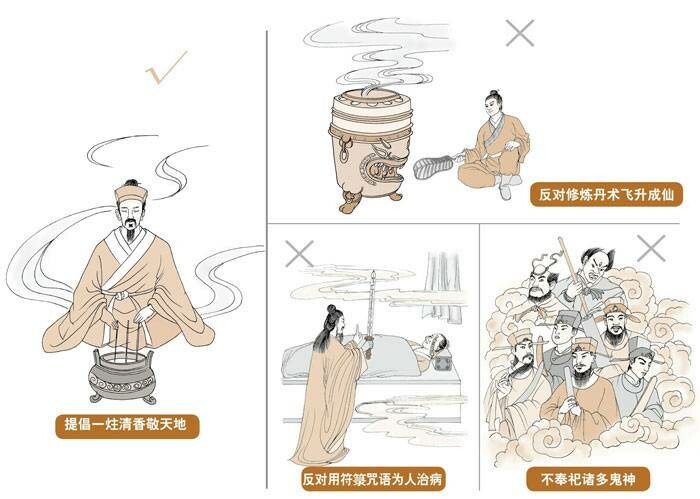 提倡一炷清香敬天地

反对修炼丹术飞升成仙

反对用符箓咒语为人治病

不奉祀诸多鬼神