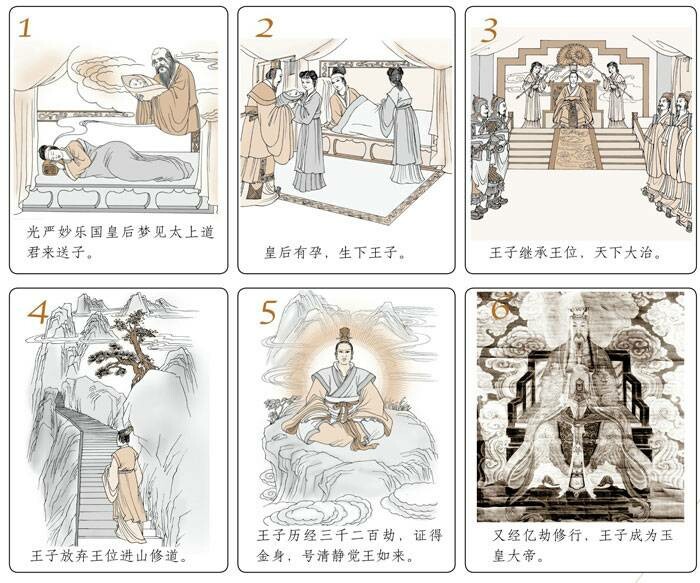 1

光严妙乐国皇后梦见太上道君来送子。

2

皇后有孕，生下王子。

3

王子继承王位，天下大治。

4

王子放弃王位进山修道。

5

王子历经三千二百劫，证得金身，号清静觉王如来。

6

又经亿劫修行，王子成为玉皇大帝。