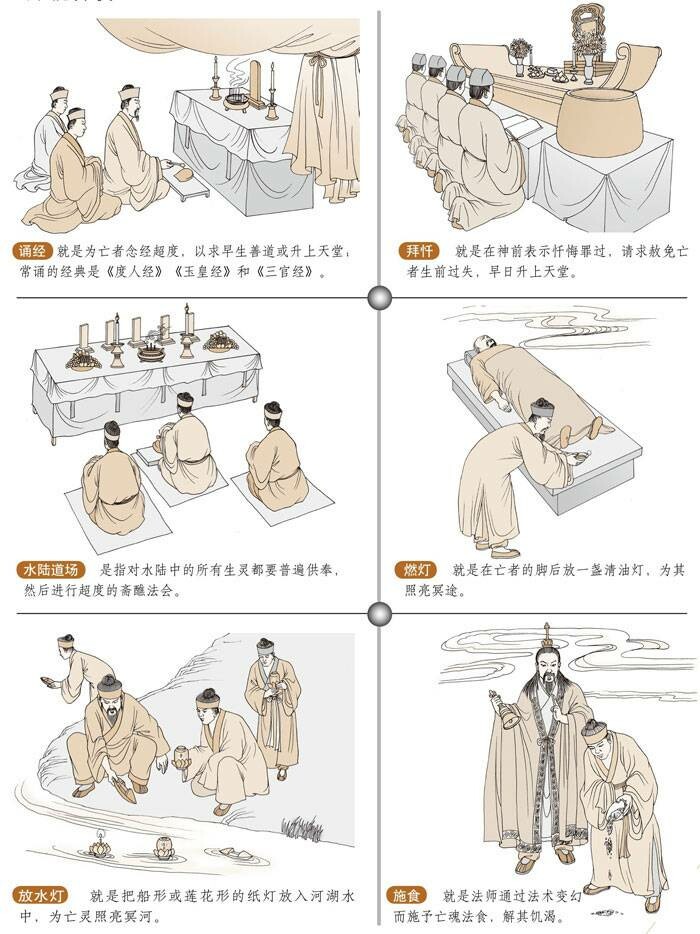 诵经 就是为亡者念经超度，以求早生善道或升上天堂；常诵的经典是《度人经》《玉皇经》和《三官经》。

拜忏 就是在神前表示忏悔罪过，请求赦免亡者生前过失，早日升上天堂。

水陆道场 是指对水陆中的所有生灵都要普遍供奉，然后进行超度的斋醮法会。

燃灯 就是在亡者的脚后放一盏清油灯，为其照亮冥途。

放水灯 就是把船形或莲花形的纸灯放入河湖水中，为亡灵照亮冥河。

施食 就是法师通过法术变幻而施予亡魂法食，解其饥渴。